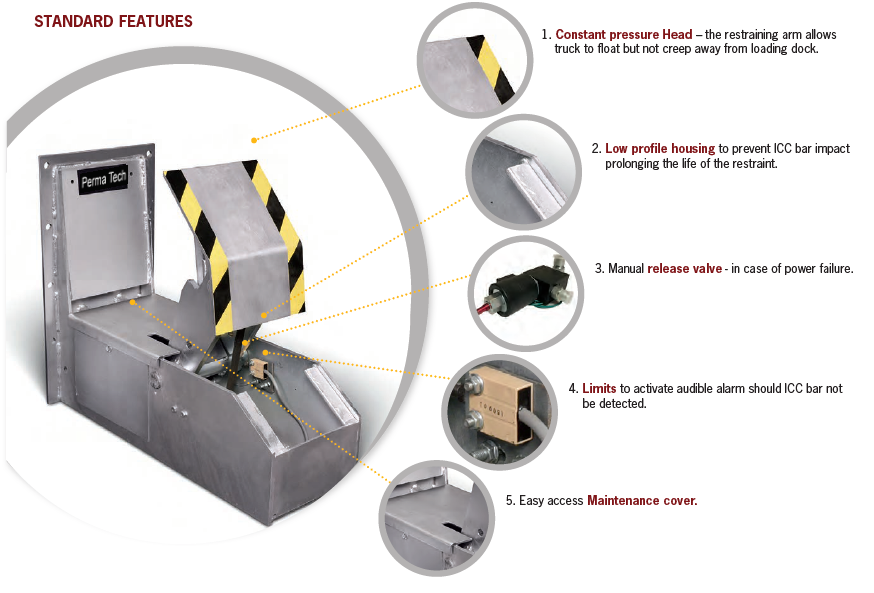 STANDARD FEATURES

Perma Tech

1. Constant pressure Head – the restraining arm allows truck to float but not creep away from loading dock.

2. Low profile housing to prevent ICC bar impact prolonging the life of the restraint.

3. Manual release valve - in case of power failure.

4. Limits to activate audible alarm should ICC bar not be detected.

5. Easy access Maintenance cover.